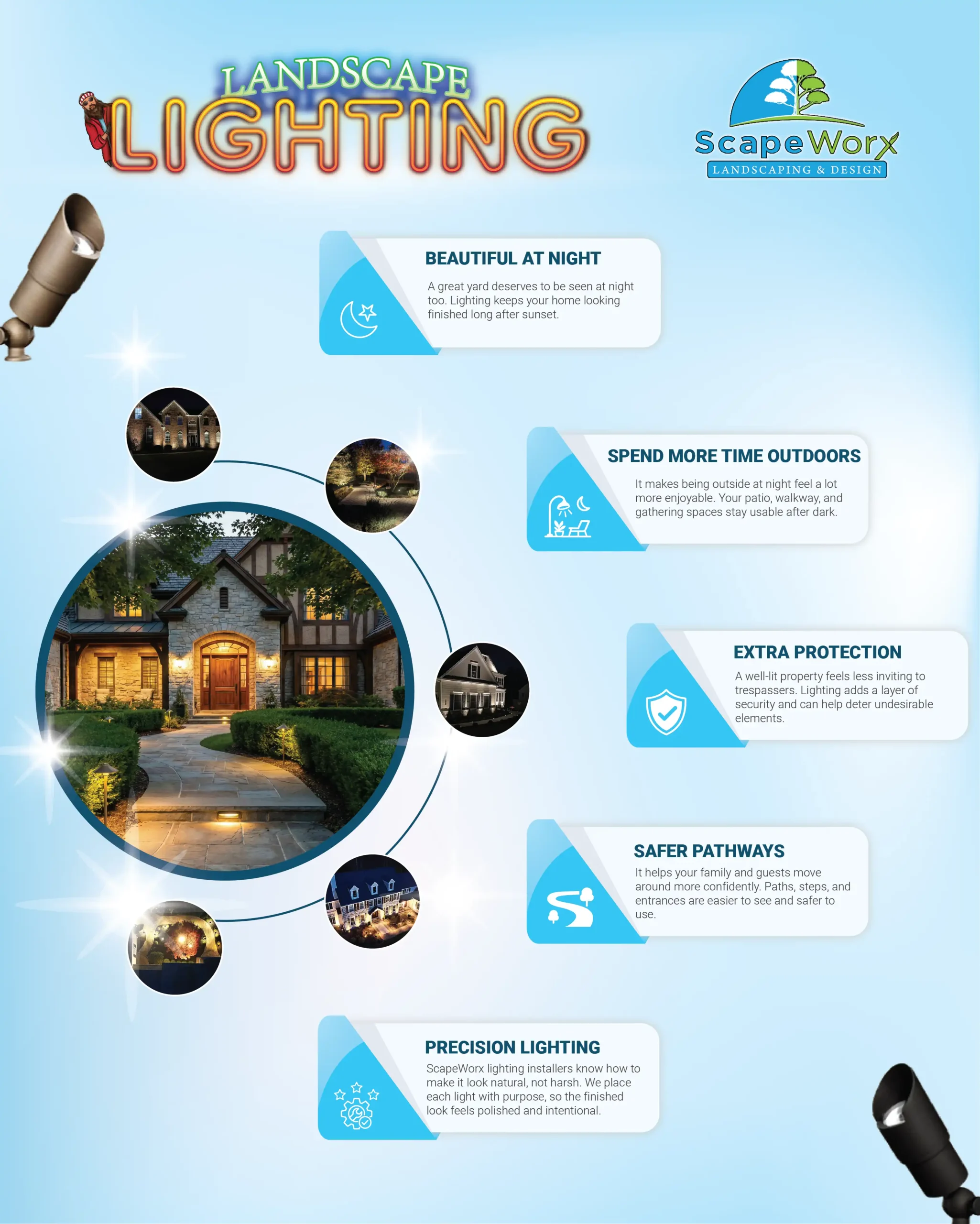 LANDSCAPE LIGHTING

ScapeWorx
LANDSCAPING & DESIGN

BEAUTIFUL AT NIGHT

A great yard deserves to be seen at night too. Lighting keeps your home looking finished long after sunset.

SPEND MORE TIME OUTDOORS

It makes being outside at night feel a lot more enjoyable. Your patio, walkway, and gathering spaces stay usable after dark.

EXTRA PROTECTION

A well-lit property feels less inviting to trespassers. Lighting adds a layer of security and can help deter undesirable elements.

SAFER PATHWAYS

It helps your family and guests move around more confidently. Paths, steps, and entrances are easier to see and safer to use.

PRECISION LIGHTING

ScapeWorx lighting installers know how to make it look natural, not harsh. We place each light with purpose, so the finished look feels polished and intentional.