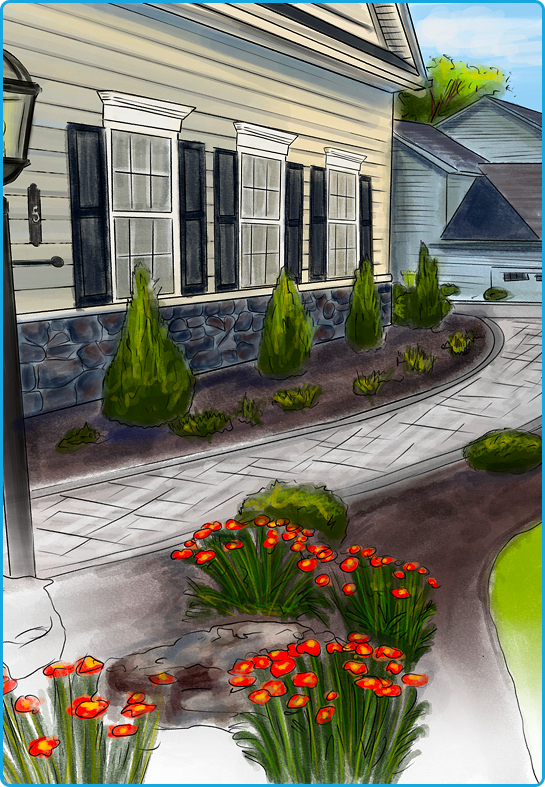 5